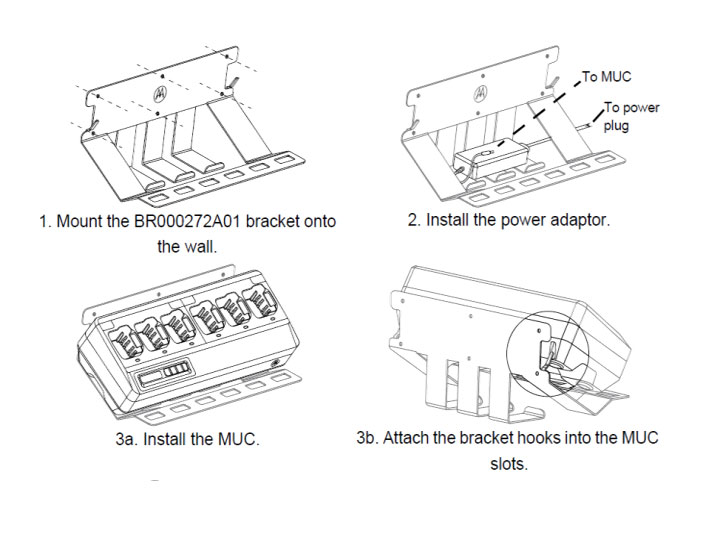 1. Mount the BR000272A01 bracket onto the wall.

To MUC

To power plug

2. Install the power adaptor.

3a. Install the MUC.

3b. Attach the bracket hooks into the MUC slots.