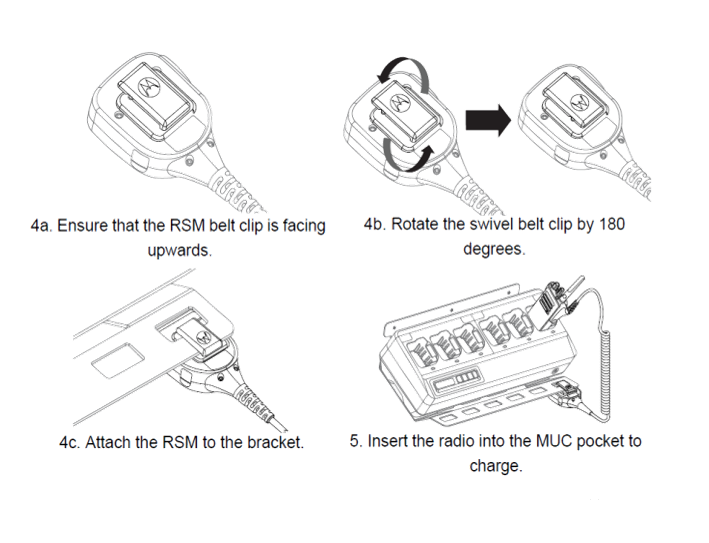 4a. Ensure that the RSM belt clip is facing upwards.

4b. Rotate the swivel belt clip by 180 degrees.

4c. Attach the RSM to the bracket.

5. Insert the radio into the MUC pocket to charge.