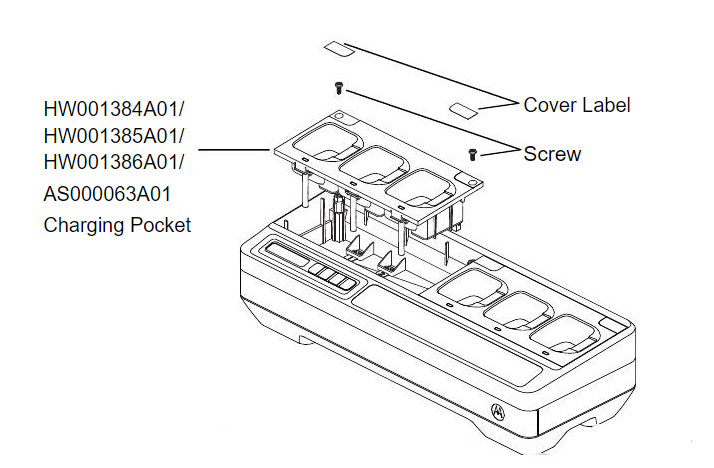 HW001384A01/
HW001385A01/
HW001386A01/
AS000063A01
Charging Pocket

Cover Label

Screw